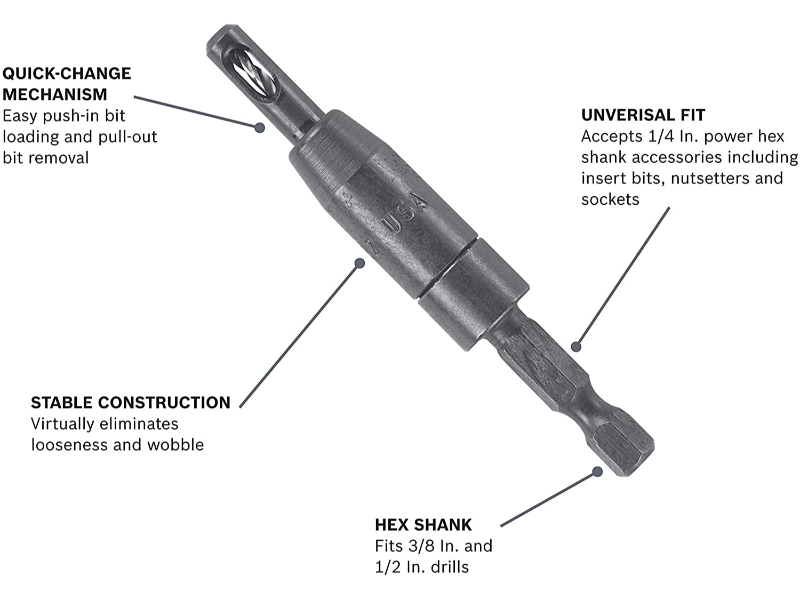 QUICK-CHANGE MECHANISM
Easy push-in bit loading and pull-out bit removal

UNVERISAL FIT
Accepts 1/4 In. power hex shank accessories including insert bits, nutsetters and sockets

USA

STABLE CONSTRUCTION
Virtually eliminates looseness and wobble

HEX SHANK
Fits 3/8 In. and 1/2 In. drills