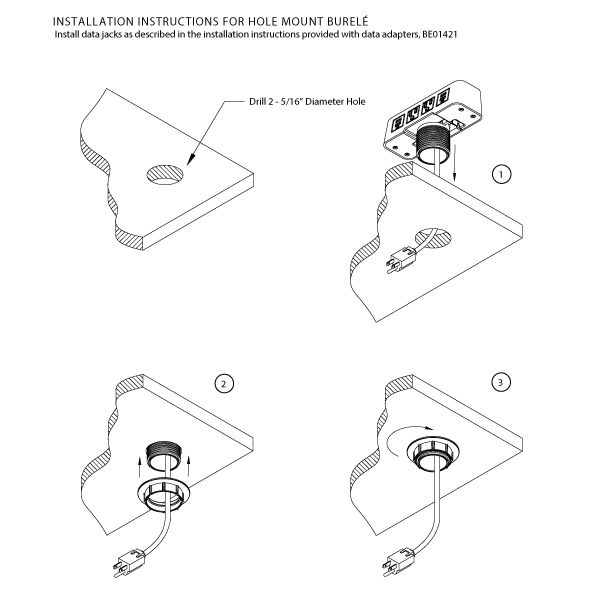 INSTALLATION INSTRUCTIONS FOR HOLE MOUNT BURELÉ
Install data jacks as described in the installation instructions provided with data adapters, BE01421

Drill 2 - 5/16" Diameter Hole

1

2

3