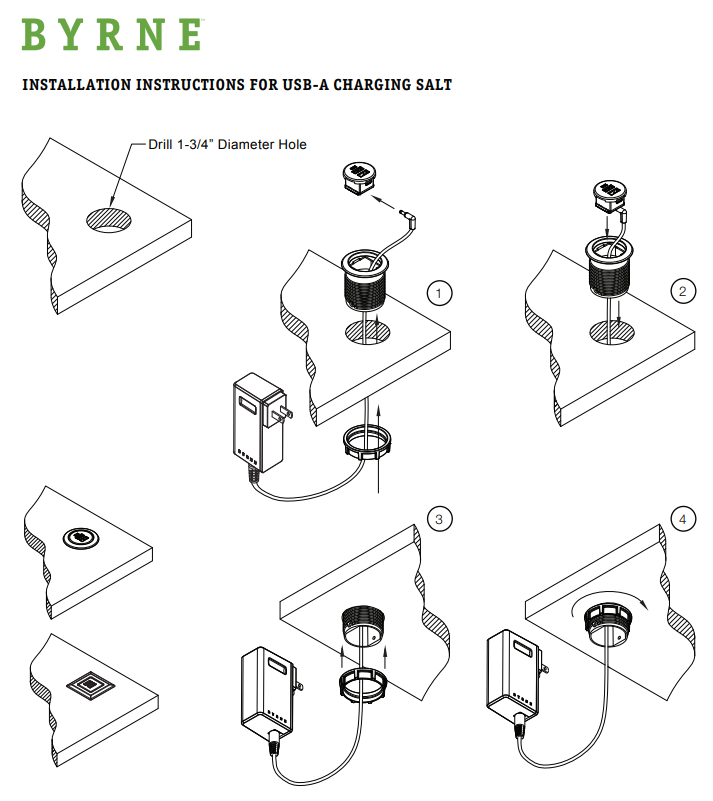 BYRNE

INSTALLATION INSTRUCTIONS FOR USB-A CHARGING SALT

Drill 1-3/4" Diameter Hole

1

2

3

4