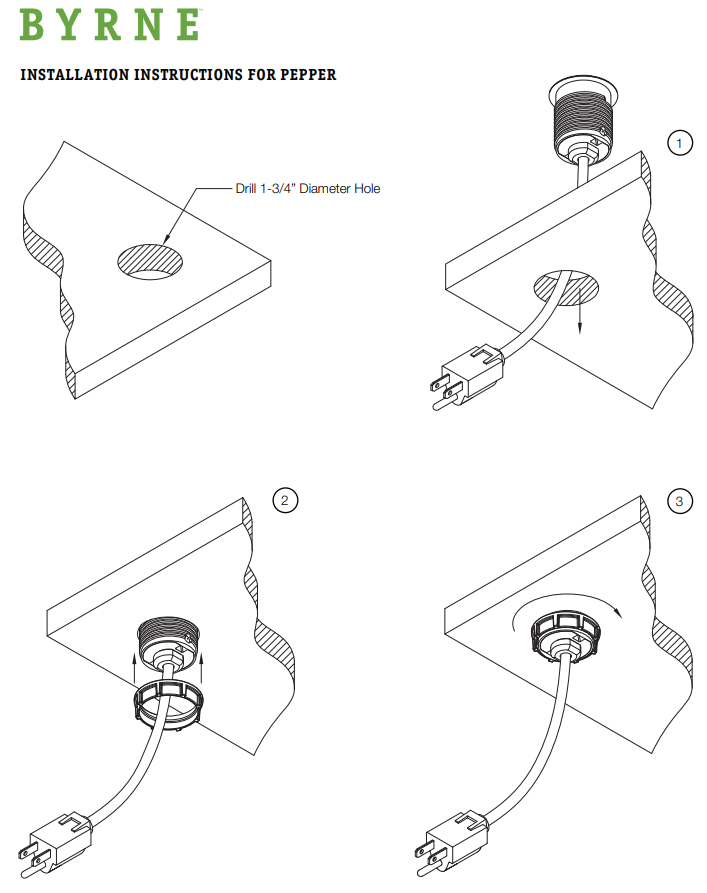 BYRNE

INSTALLATION INSTRUCTIONS FOR PEPPER

Drill 1-3/4" Diameter Hole

1

2

3