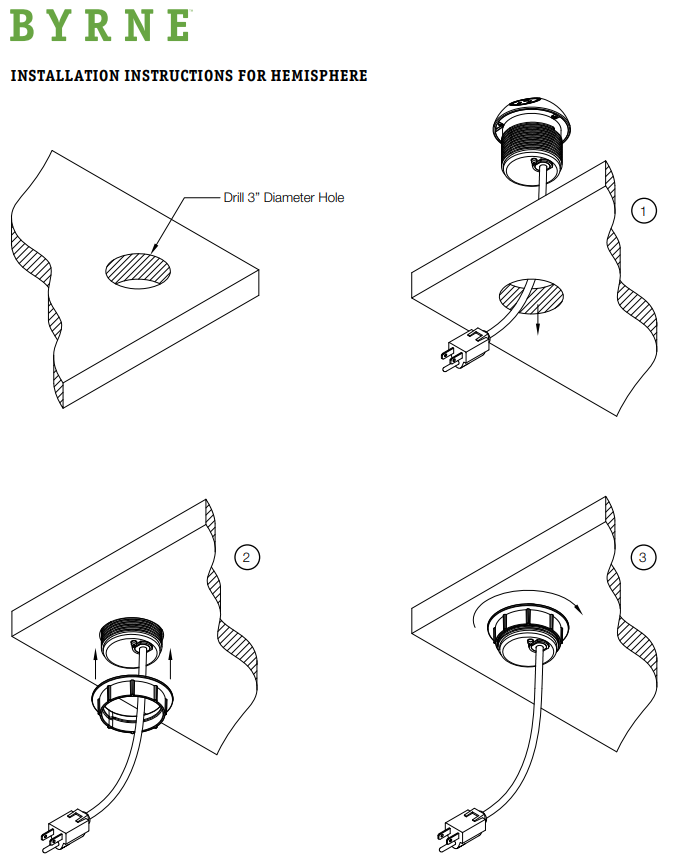 BYRNE

INSTALLATION INSTRUCTIONS FOR HEMISPHERE

Drill 3" Diameter Hole

1

2

3