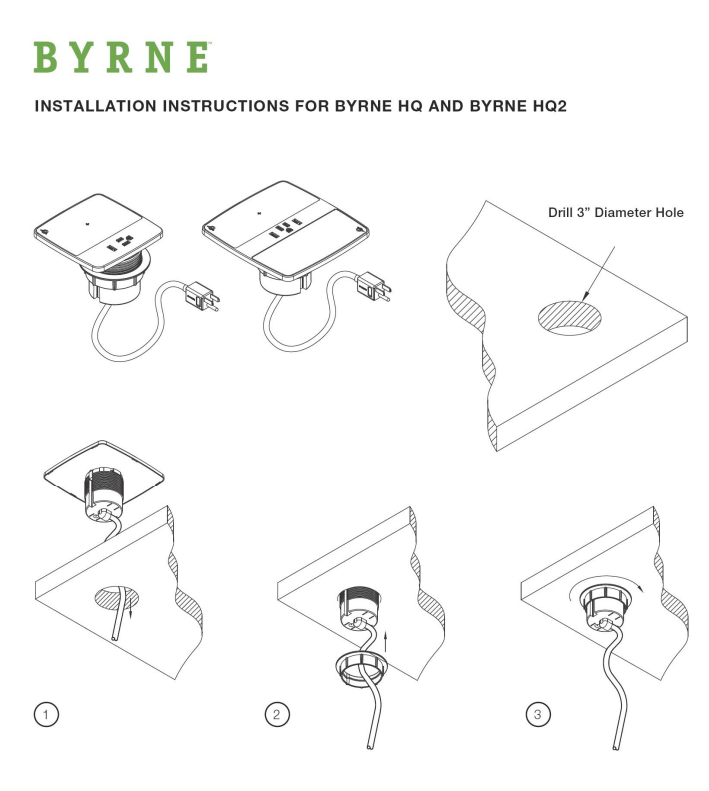 BYRNE™

INSTALLATION INSTRUCTIONS FOR BYRNE HQ AND BYRNE HQ2

Drill 3” Diameter Hole

1

2

3