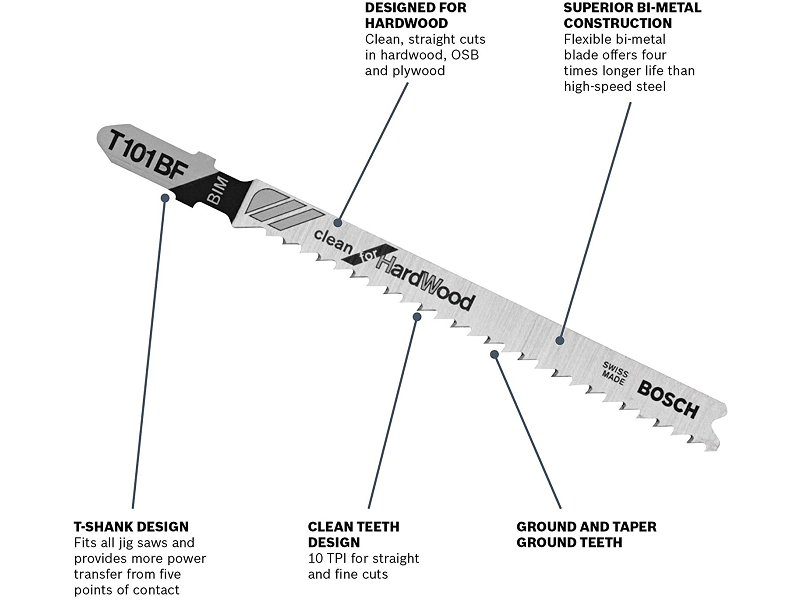 DESIGNED FOR HARDWOOD
Clean, straight cuts in hardwood, OSB and plywood

SUPERIOR BI-METAL CONSTRUCTION
Flexible bi-metal blade offers four times longer life than high-speed steel

T101BF

BIM

clean for HardWood

SWISS MADE

BOSCH

T-SHANK DESIGN
Fits all jig saws and provides more power transfer from five points of contact

CLEAN TEETH DESIGN
10 TPI for straight and fine cuts

GROUND AND TAPER GROUND TEETH