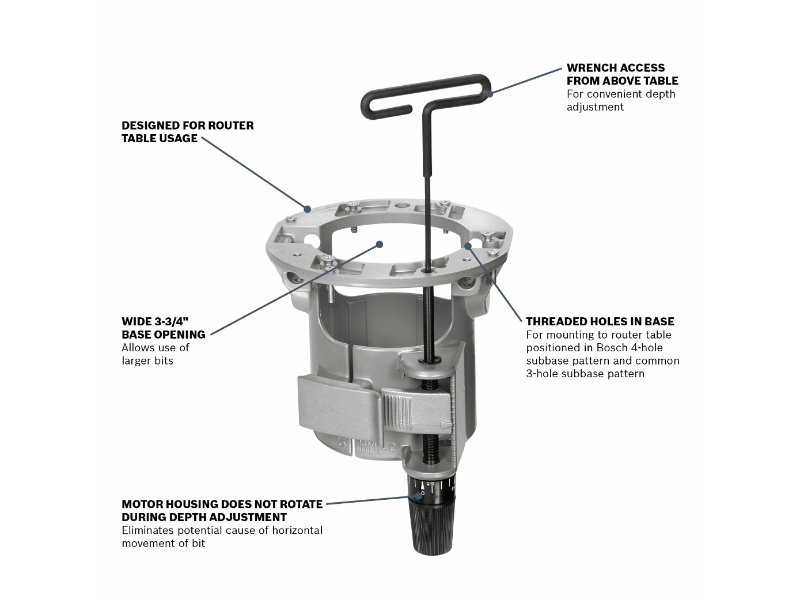 WRENCH ACCESS FROM ABOVE TABLE
For convenient depth adjustment

DESIGNED FOR ROUTER TABLE USAGE

WIDE 3-3/4" BASE OPENING
Allows use of larger bits

THREADED HOLES IN BASE
For mounting to router table positioned in Bosch 4-hole subbase pattern and common 3-hole subbase pattern

MOTOR HOUSING DOES NOT ROTATE DURING DEPTH ADJUSTMENT
Eliminates potential cause of horizontal movement of bit