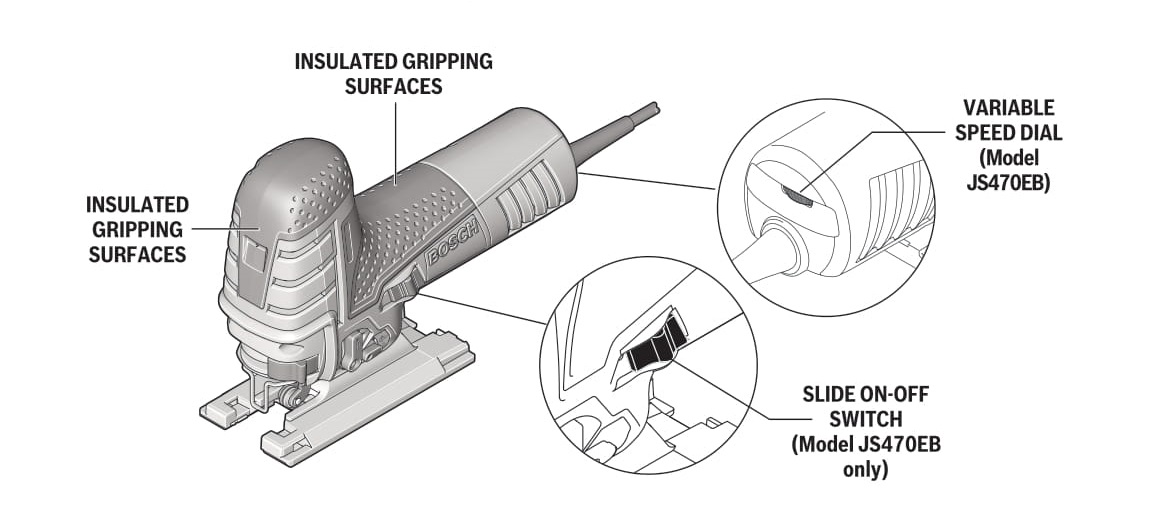 INSULATED GRIPPING SURFACES

INSULATED GRIPPING SURFACES

BOSCH

VARIABLE SPEED DIAL (Model JS470EB)

SLIDE ON-OFF SWITCH (Model JS470EB only)