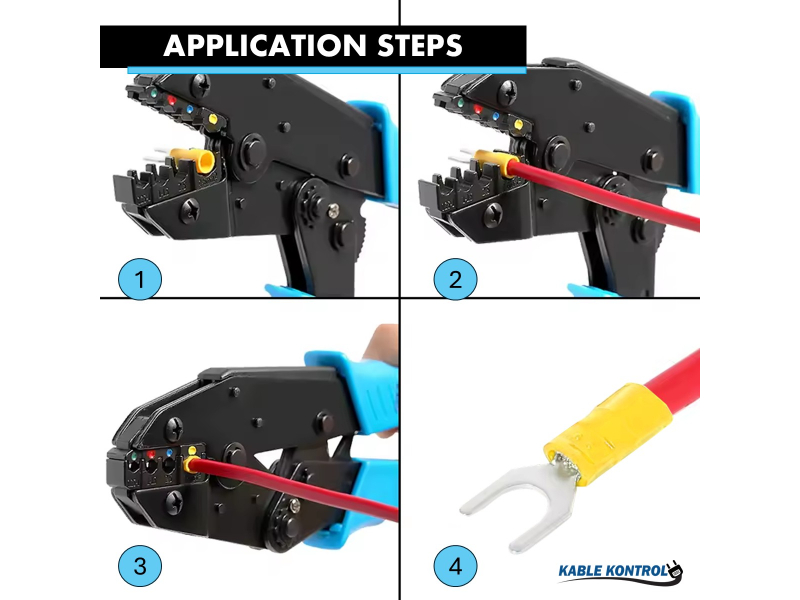 APPLICATION STEPS

1

2

3

4

KABLE KONTROL