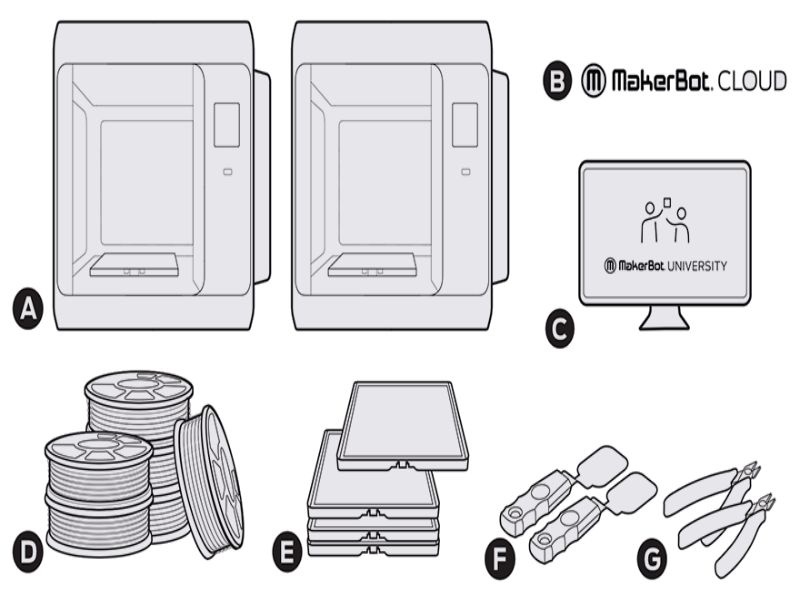 B MakerBot. CLOUD

MakerBot. UNIVERSITY

A

C

D

E

F

G