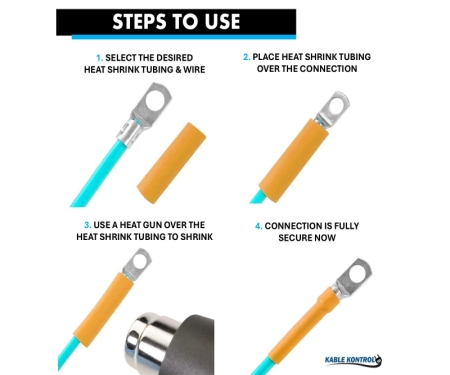 STEPS TO USE

1. SELECT THE DESIRED HEAT SHRINK TUBING & WIRE

2. PLACE HEAT SHRINK TUBING OVER THE CONNECTION

3. USE A HEAT GUN OVER THE HEAT SHRINK TUBING TO SHRINK

4. CONNECTION IS FULLY SECURE NOW

KABLE KONTROL