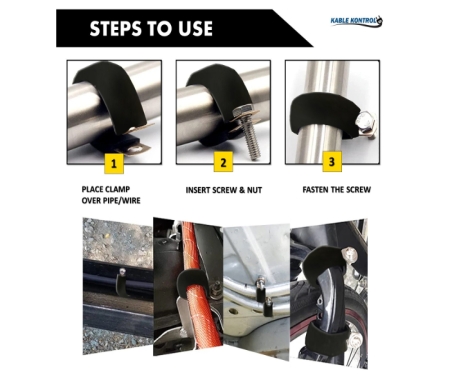 STEPS TO USE

KABLE KONTROL

1

2

3

PLACE CLAMP OVER PIPE/WIRE

INSERT SCREW & NUT

FASTEN THE SCREW