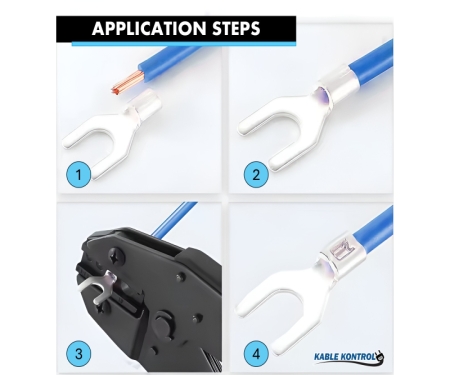 APPLICATION STEPS

1

2

3

4

KABLE KONTROL