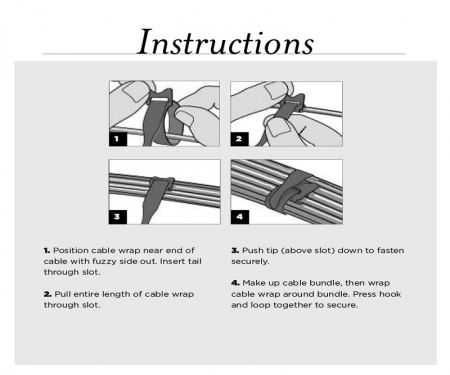 Instructions

1

2

3

4

**1.** Position cable wrap near end of cable with fuzzy side out. Insert tail through slot.

**2.** Pull entire length of cable wrap through slot.

**3.** Push tip (above slot) down to fasten securely.

**4.** Make up cable bundle, then wrap cable wrap around bundle. Press hook and loop together to secure.