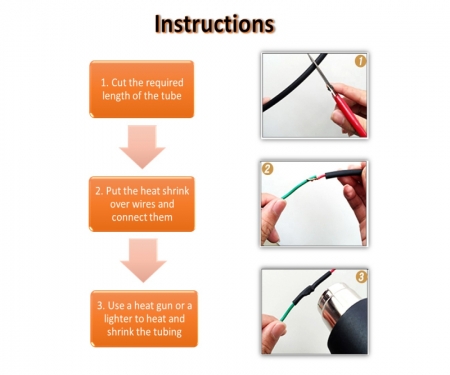 Instructions

1. Cut the required length of the tube

1

2. Put the heat shrink over wires and connect them

2

3. Use a heat gun or a lighter to heat and shrink the tubing

3