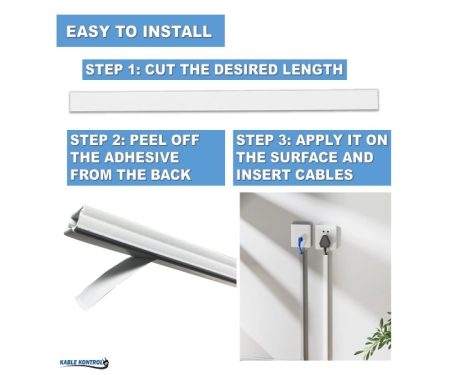 EASY TO INSTALL

STEP 1: CUT THE DESIRED LENGTH

STEP 2: PEEL OFF THE ADHESIVE FROM THE BACK

STEP 3: APPLY IT ON THE SURFACE AND INSERT CABLES

KABLE KONTROL