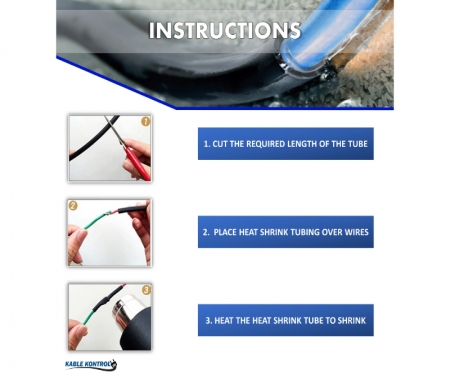 INSTRUCTIONS

1

1. CUT THE REQUIRED LENGTH OF THE TUBE

2

2. PLACE HEAT SHRINK TUBING OVER WIRES

3

3. HEAT THE HEAT SHRINK TUBE TO SHRINK

KABLE KONTROL