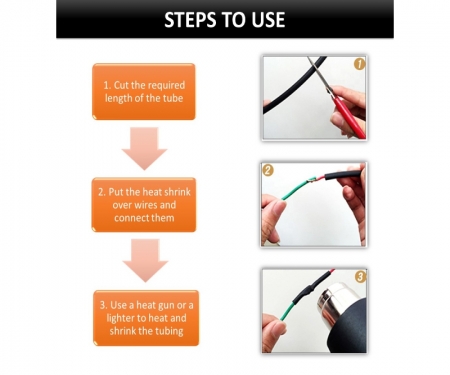 STEPS TO USE

1. Cut the required length of the tube

2. Put the heat shrink over wires and connect them

3. Use a heat gun or a lighter to heat and shrink the tubing

1

2

3