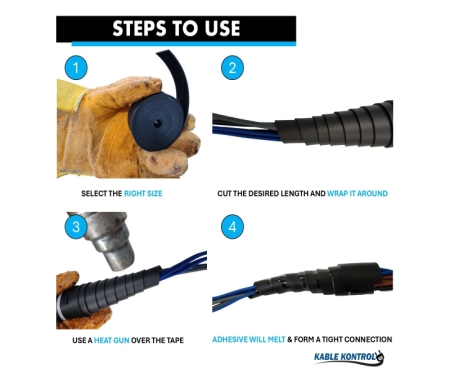 STEPS TO USE

1

SELECT THE RIGHT SIZE

2

CUT THE DESIRED LENGTH AND WRAP IT AROUND

3

USE A HEAT GUN OVER THE TAPE

4

ADHESIVE WILL MELT & FORM A TIGHT CONNECTION

KABLE KONTROL