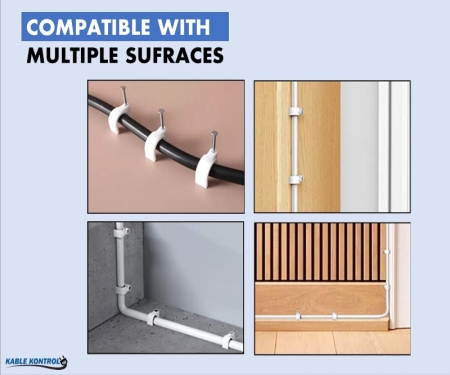 COMPATIBLE WITH
MULTIPLE SUFRACES

KABLE KONTROL