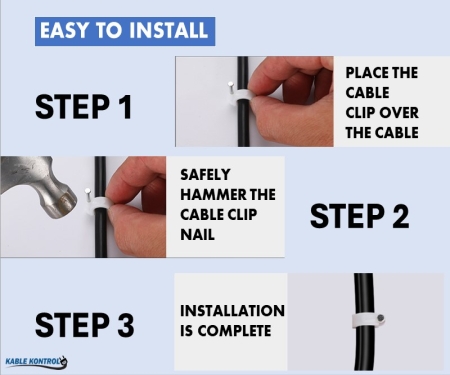 EASY TO INSTALL

STEP 1

PLACE THE CABLE CLIP OVER THE CABLE

SAFELY HAMMER THE CABLE CLIP NAIL

STEP 2

STEP 3

INSTALLATION IS COMPLETE

KABLE KONTROL