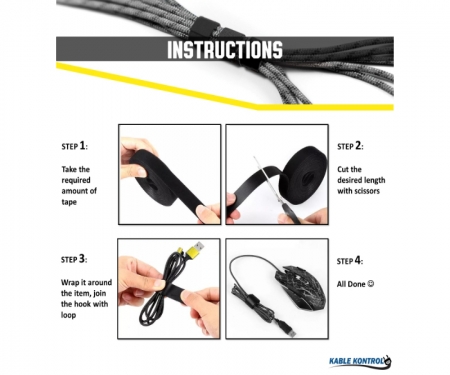 INSTRUCTIONS

STEP 1:

Take the required amount of tape

STEP 2:

Cut the desired length with scissors

STEP 3:

Wrap it around the item, join the hook with loop

STEP 4:

All Done ☺

KABLE KONTROL