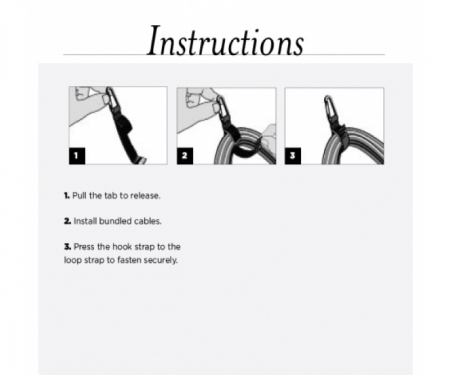 Instructions

1

2

3

1. Pull the tab to release.

2. Install bundled cables.

3. Press the hook strap to the loop strap to fasten securely.