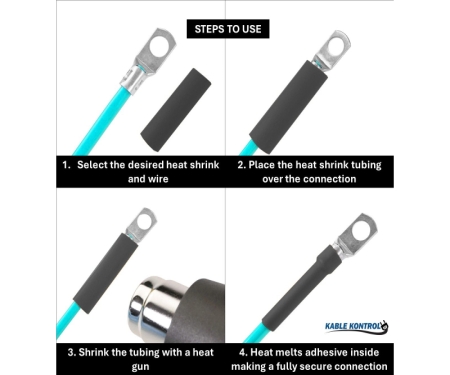 STEPS TO USE

1. Select the desired heat shrink and wire

2. Place the heat shrink tubing over the connection

3. Shrink the tubing with a heat gun

KABLE KONTROL

4. Heat melts adhesive inside making a fully secure connection