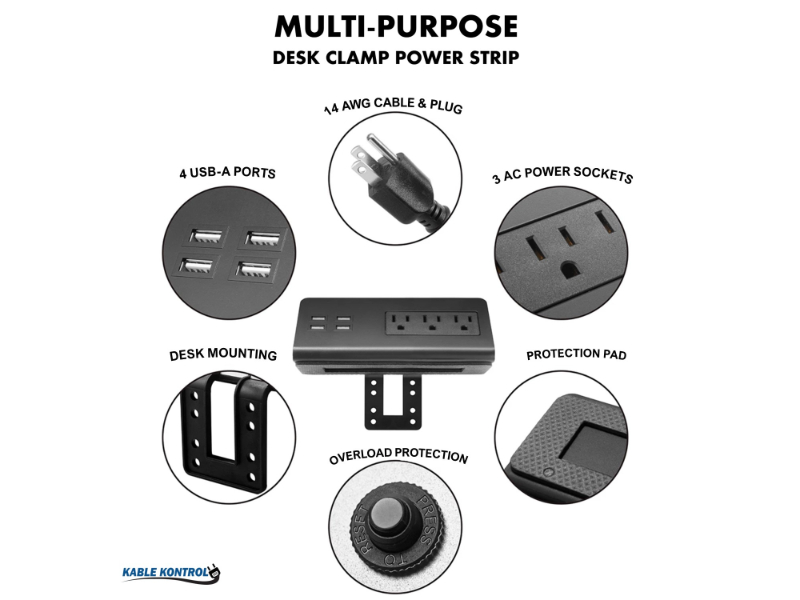 MULTI-PURPOSE
DESK CLAMP POWER STRIP

14 AWG CABLE & PLUG

4 USB-A PORTS

3 AC POWER SOCKETS

DESK MOUNTING

PROTECTION PAD

OVERLOAD PROTECTION

PRESS TO RESET

KABLE KONTROL